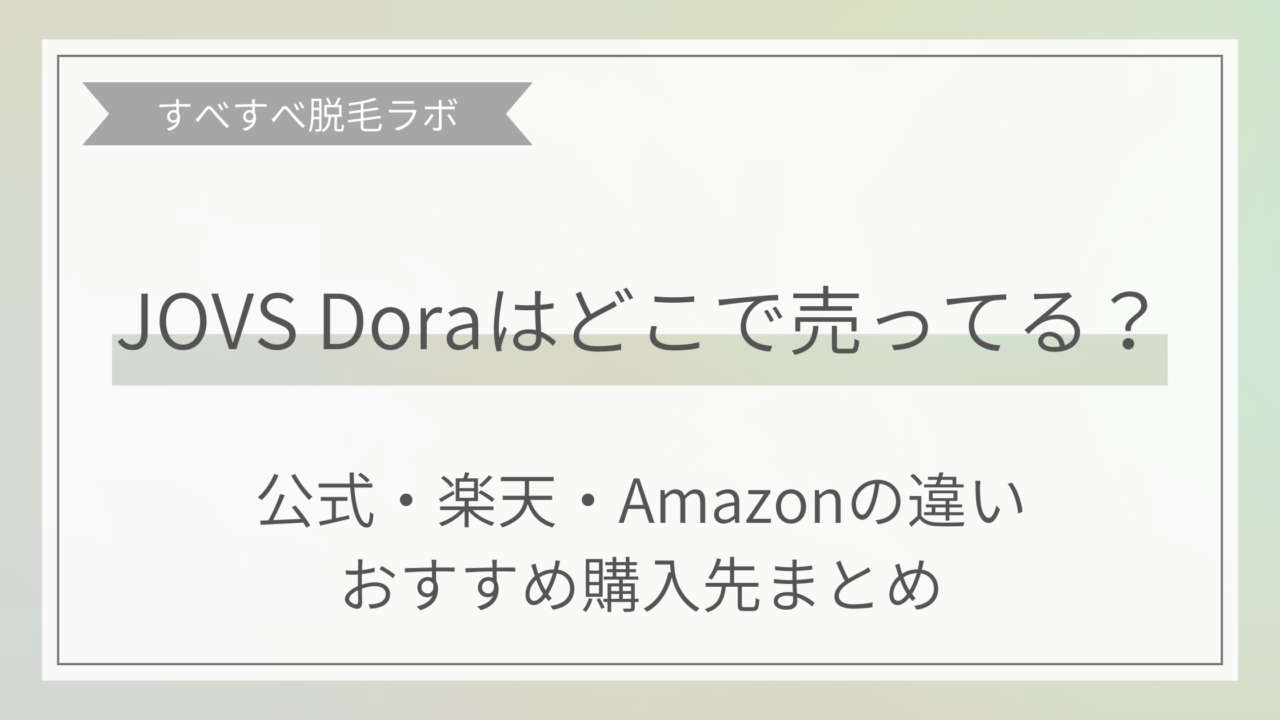 すべすべ脱毛ラボ

JOVS Doraはどこで売ってる？

公式・楽天・Amazonの違い
おすすめ購入先まとめ